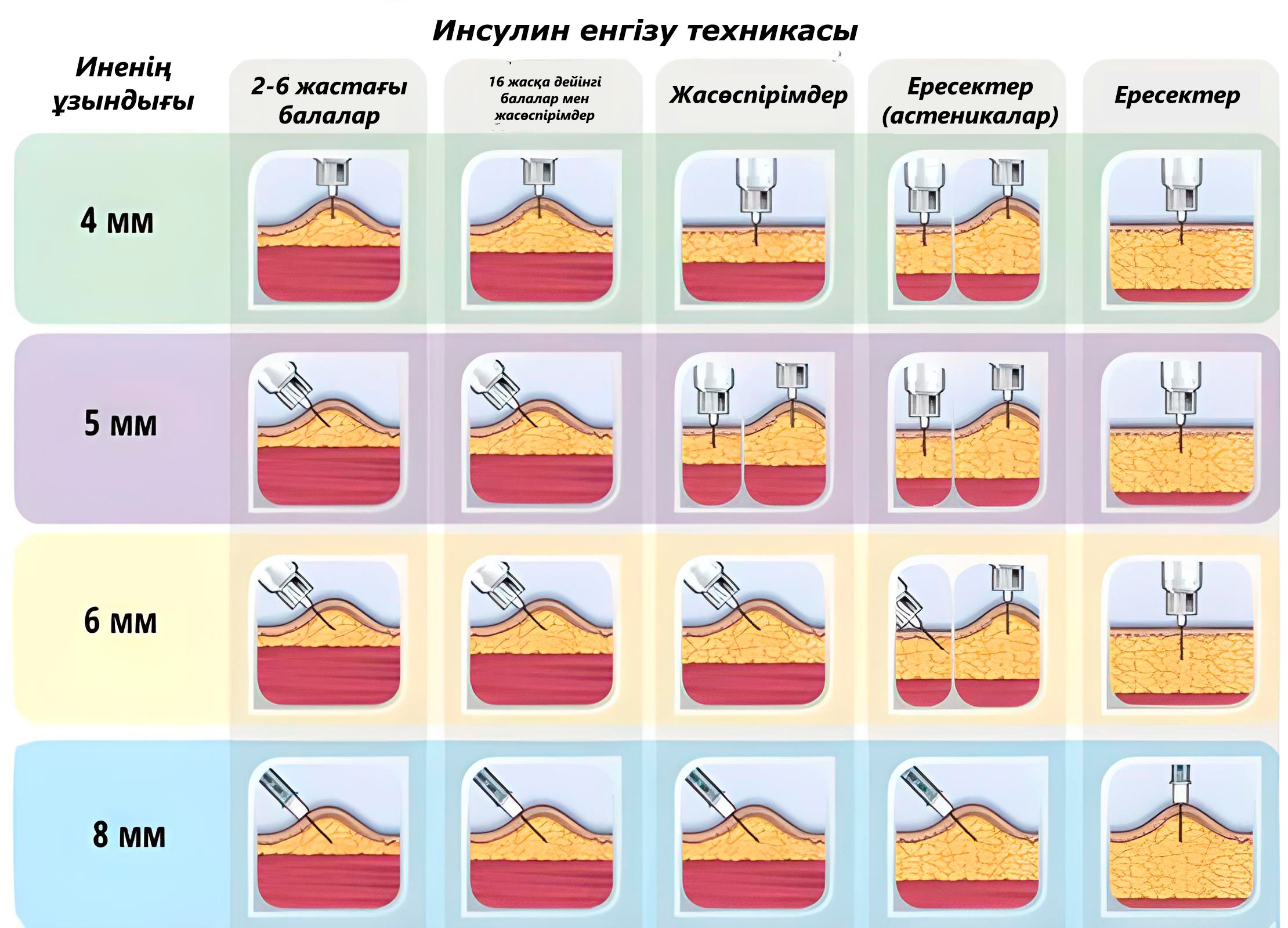 Инсулин енгізу техникасы

| Иненің ұзындығы | 2-6 жастағы балалар | 16 жасқа дейінгі балалар мен жасөспірімдер | Жасөспірімдер | Ересектер (астеникалар) | Ересектер |
|---|---|---|---|---|---|
| 4 мм | | | | | |
| 5 мм | | | | | |
| 6 мм | | | | | |
| 8 мм | | | | | |